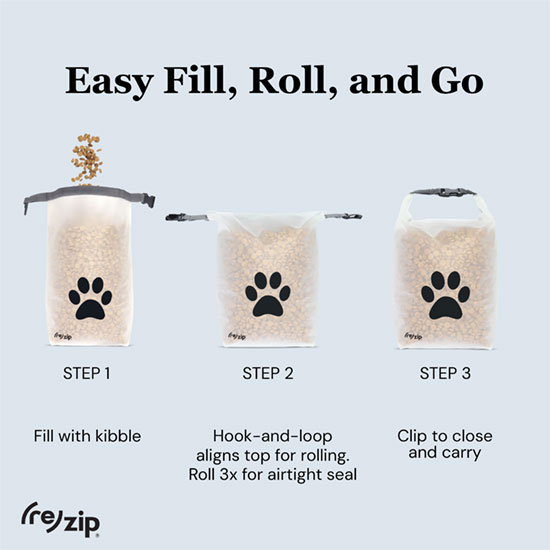 Easy Fill, Roll, and Go

(re)zip

STEP 1

Fill with kibble

(re)zip

STEP 2

Hook-and-loop aligns top for rolling. Roll 3x for airtight seal

(re)zip

STEP 3

Clip to close and carry

(re)zip